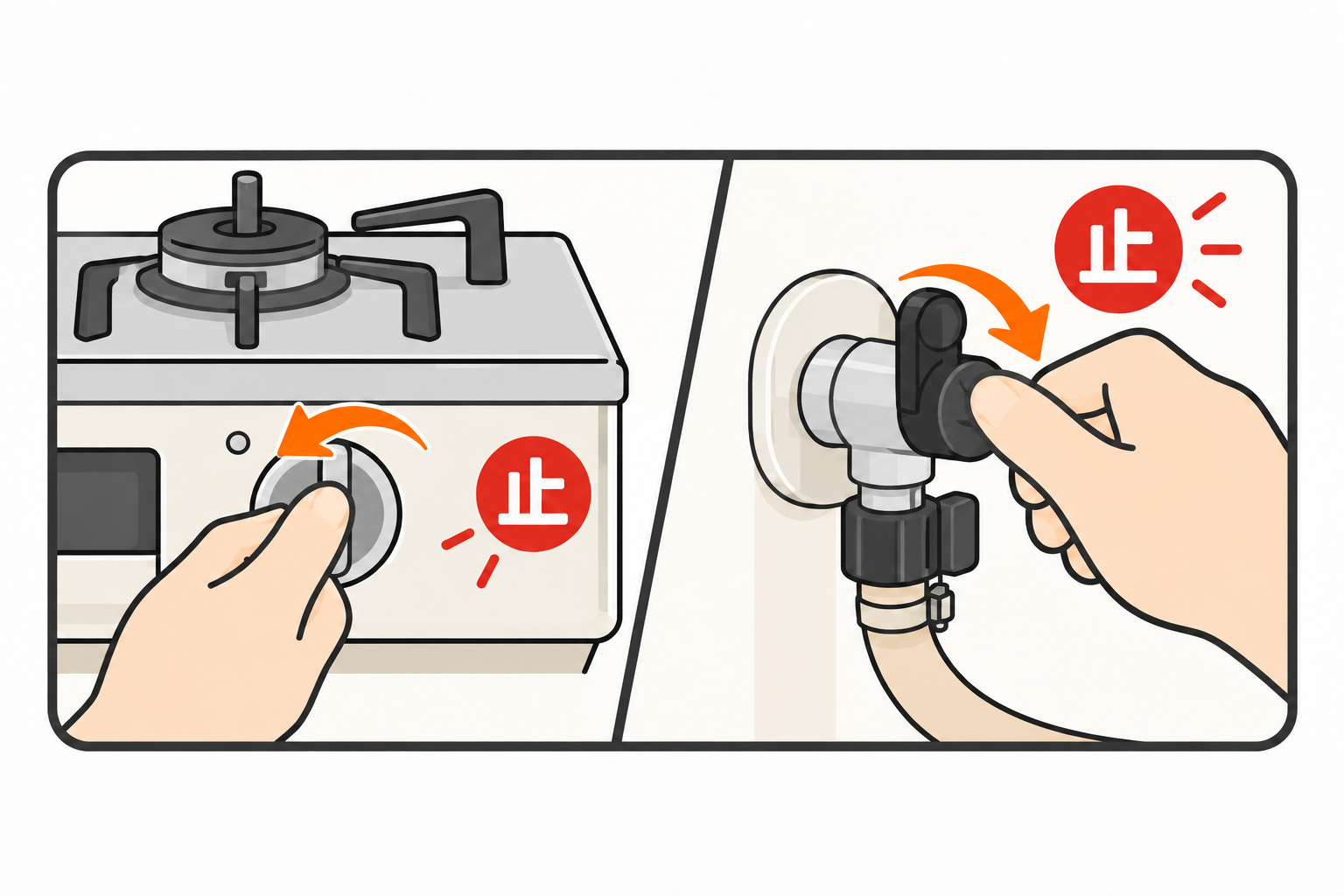 止

止